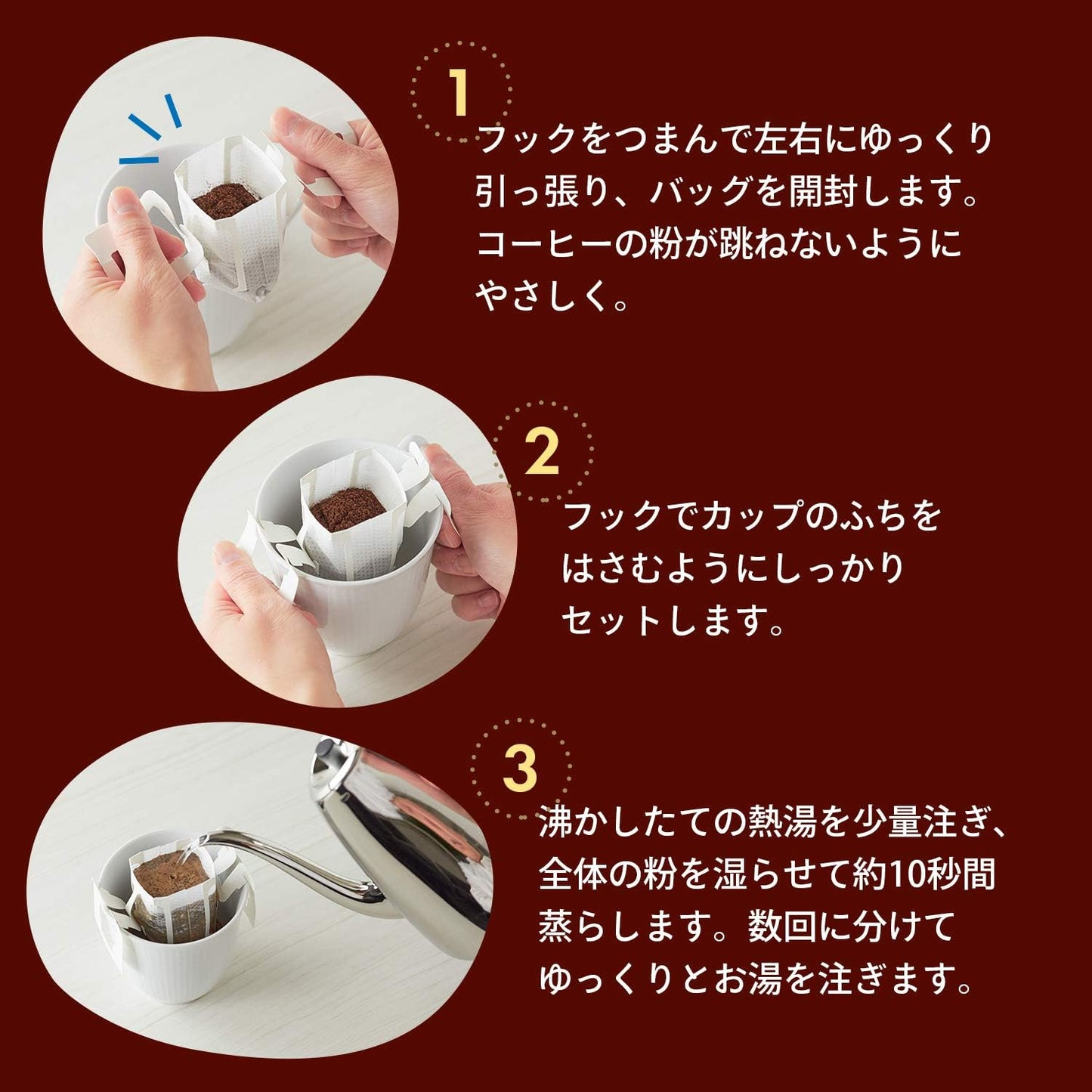 1
フックをつまんで左右にゆっくり引っ張り、バッグを開封します。コーヒーの粉が跳ねないようにやさしく。

2
フックでカップのふちをはさむようにしっかりセットします。

3
沸かしたての熱湯を少量注ぎ、全体の粉を湿らせて約10秒間蒸らします。数回に分けてゆっくりとお湯を注ぎます。