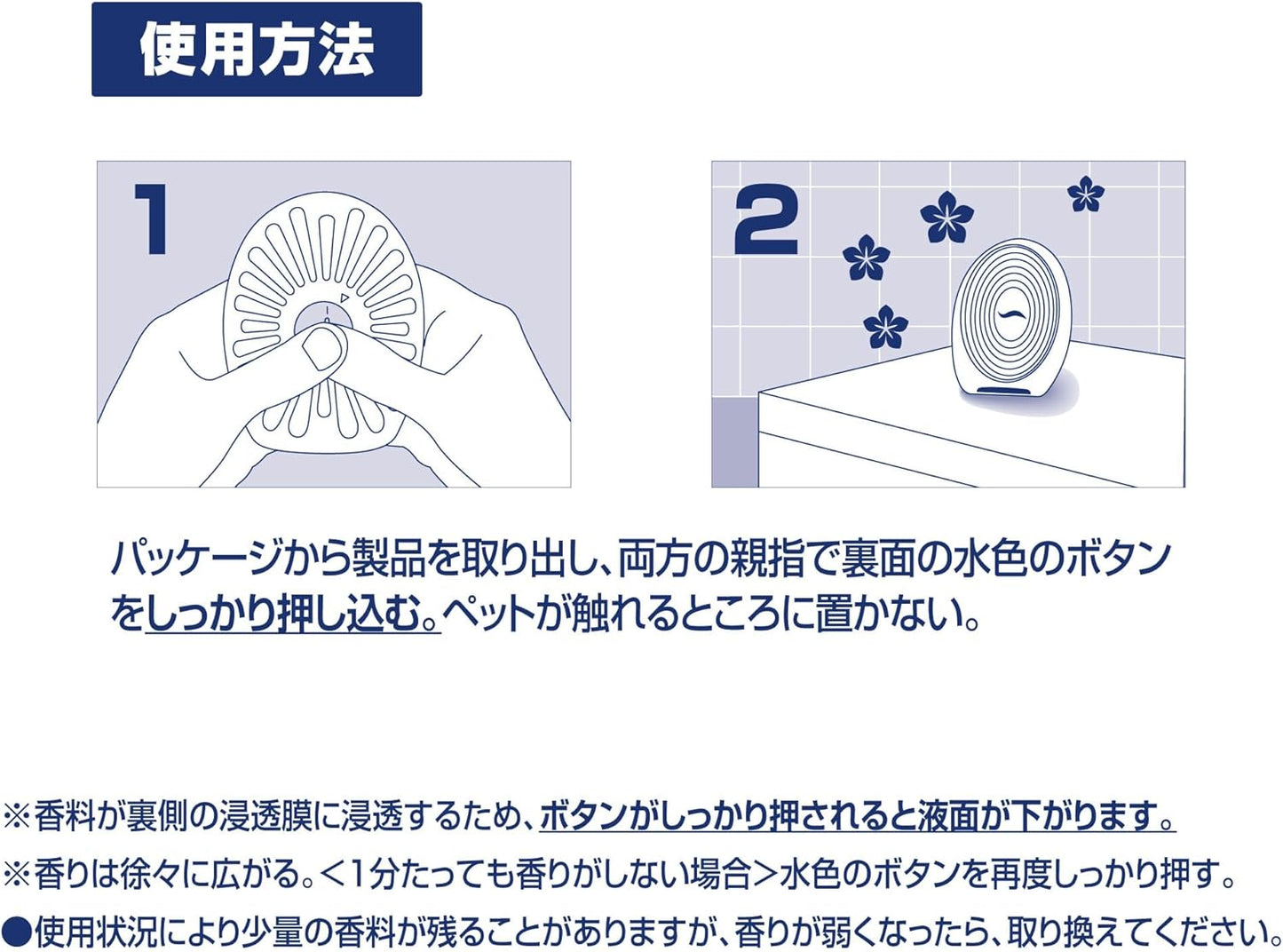 使用方法

1

2

パッケージから製品を取り出し、両方の親指で裏面の水色のボタンをしっかり押し込む。ペットが触れるところに置かない。

※香料が裏側の浸透膜に浸透するため、ボタンがしっかり押されると液面が下がります。

※香りは徐々に広がる。<1分たっても香りがしない場合>水色のボタンを再度しっかり押す。

●使用状況により少量の香料が残ることがありますが、香りが弱くなったら、取り換えてください。