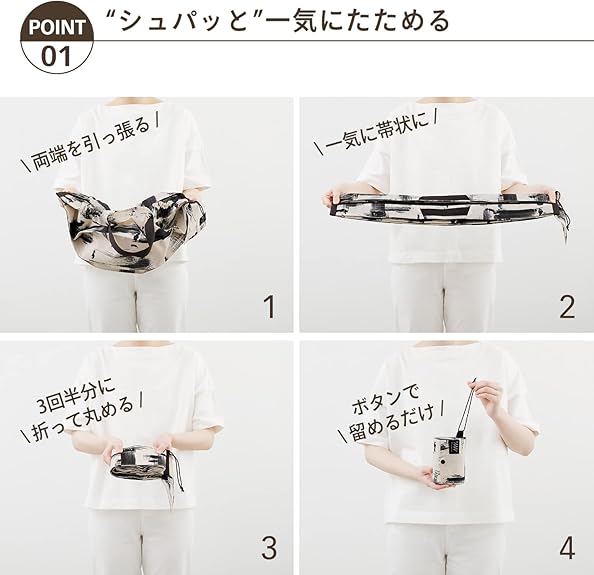 POINT 01

“シュパッと”一気にたためる

\ 両端を引っ張る /

1

\ 一気に帯状に /

2

3回半分に
\ 折って丸める /

3

ボタンで
\ 留めるだけ /

4