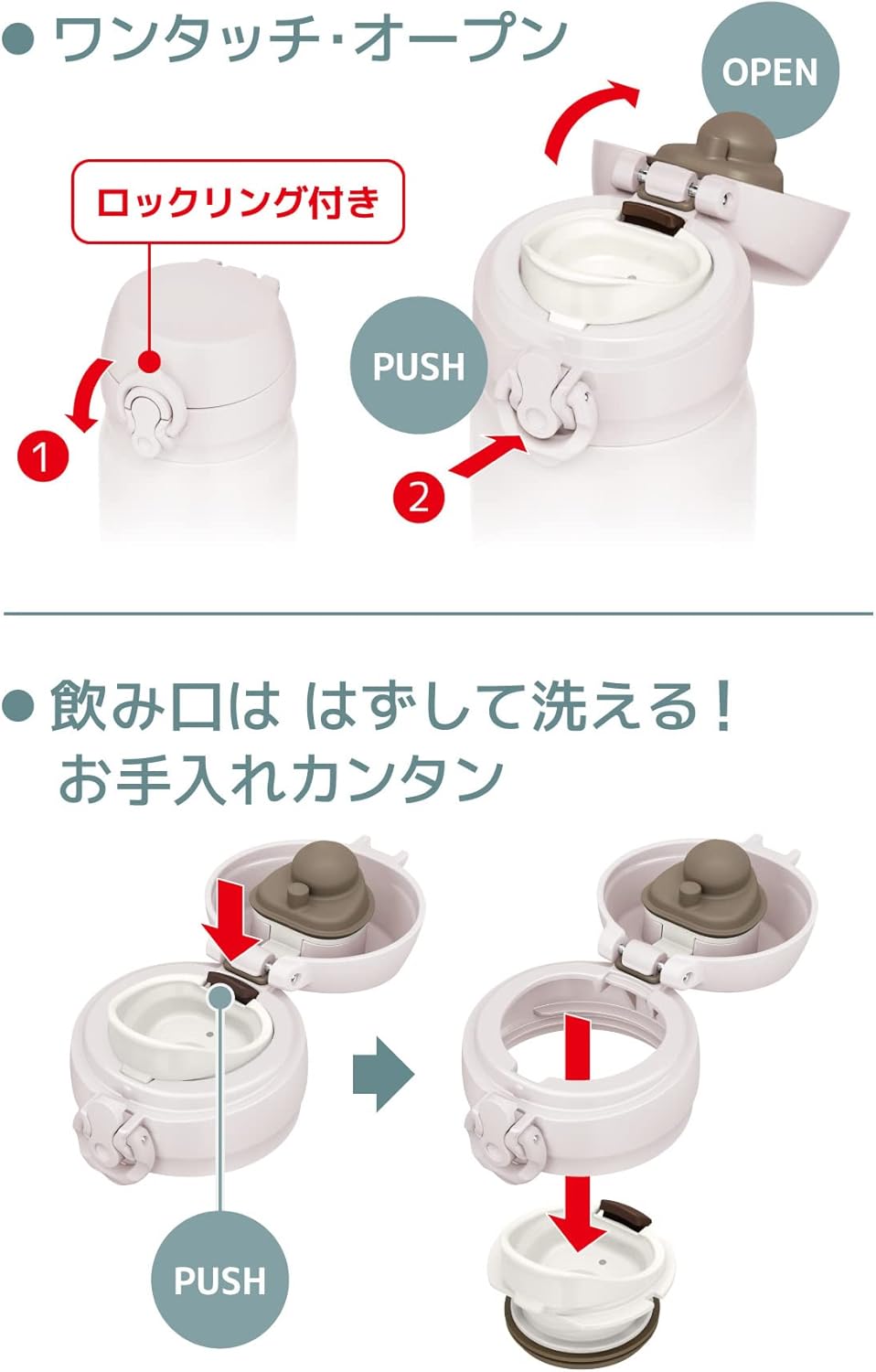 ● ワンタッチ･オープン

OPEN

ロックリング付き

PUSH

1

2

● 飲み口は はずして洗える！
お手入れカンタン

PUSH