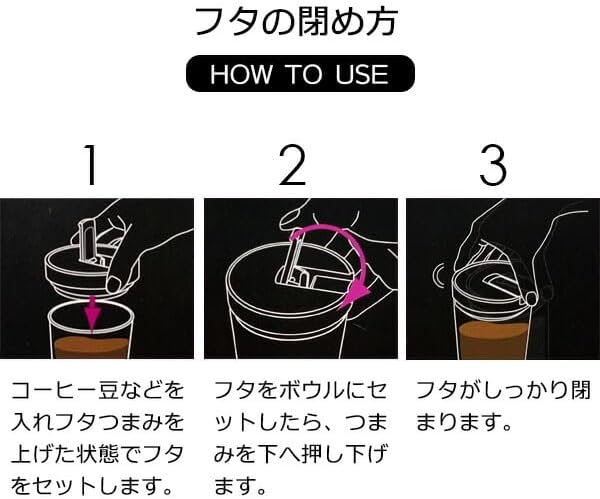 フタの閉め方

HOW TO USE

1

コーヒー豆などを入れフタつまみを上げた状態でフタをセットします。

2

フタをボウルにセットしたら、つまみを下へ押し下げます。

3

フタがしっかり閉まります。